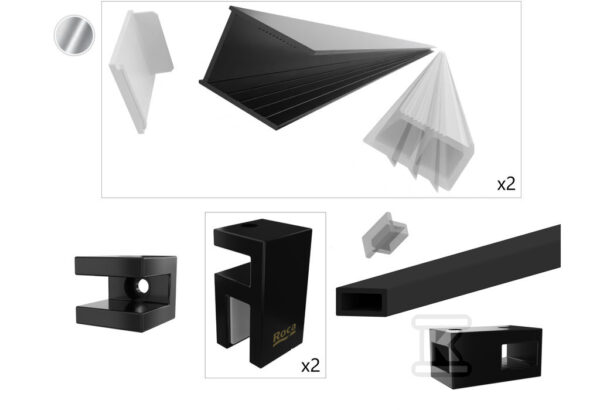 x2

Roca

x2